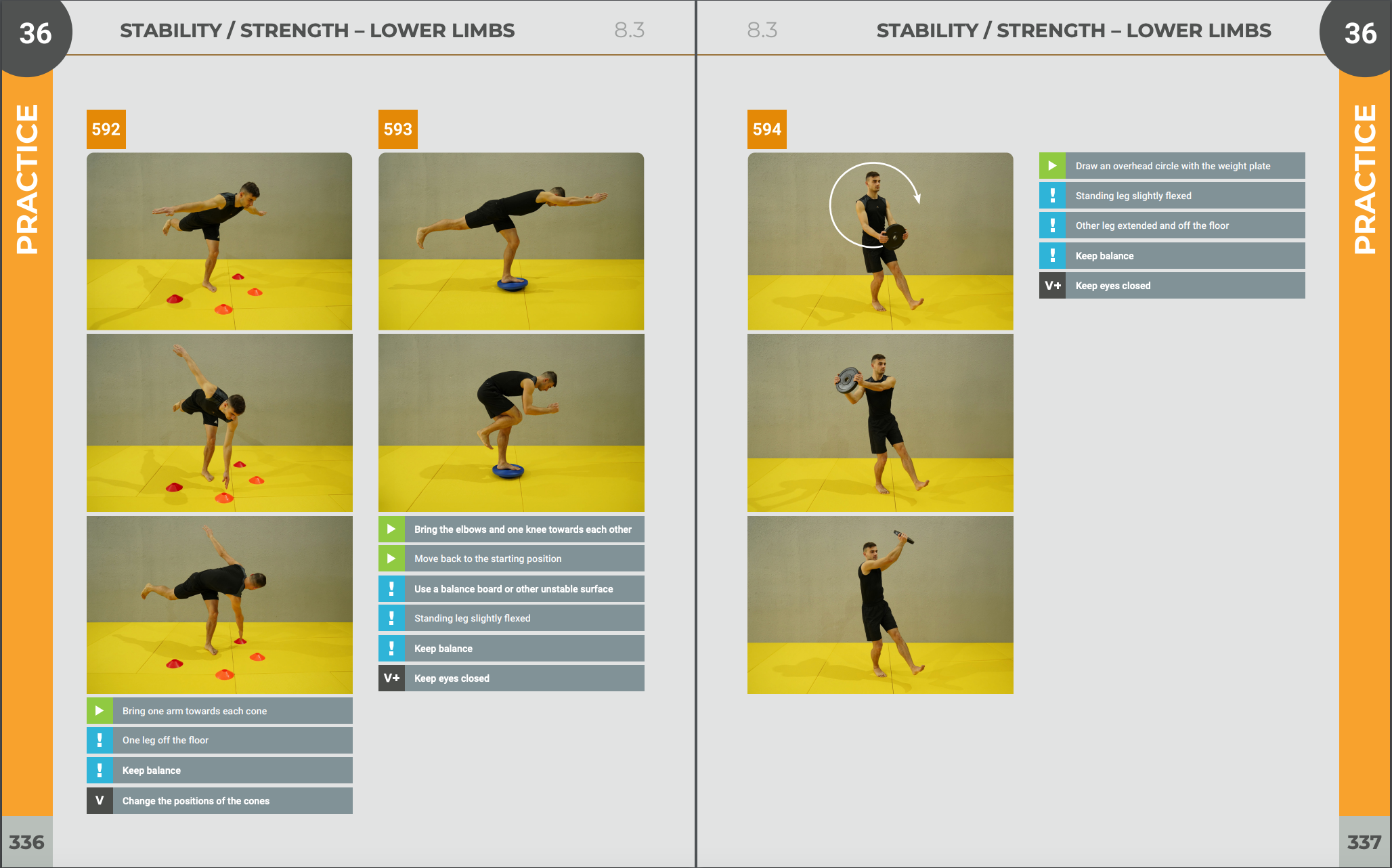 36

STABILITY / STRENGTH – LOWER LIMBS

8.3

PRACTICE

592

Bring one arm towards each cone

! One leg off the floor

! Keep balance

V Change the positions of the cones

593

Bring the elbows and one knee towards each other

Move back to the starting position

! Use a balance board or other unstable surface

! Standing leg slightly flexed

! Keep balance

V+ Keep eyes closed

336

8.3

STABILITY / STRENGTH – LOWER LIMBS

36

PRACTICE

594

Draw an overhead circle with the weight plate

! Standing leg slightly flexed

! Other leg extended and off the floor

! Keep balance

V+ Keep eyes closed

337