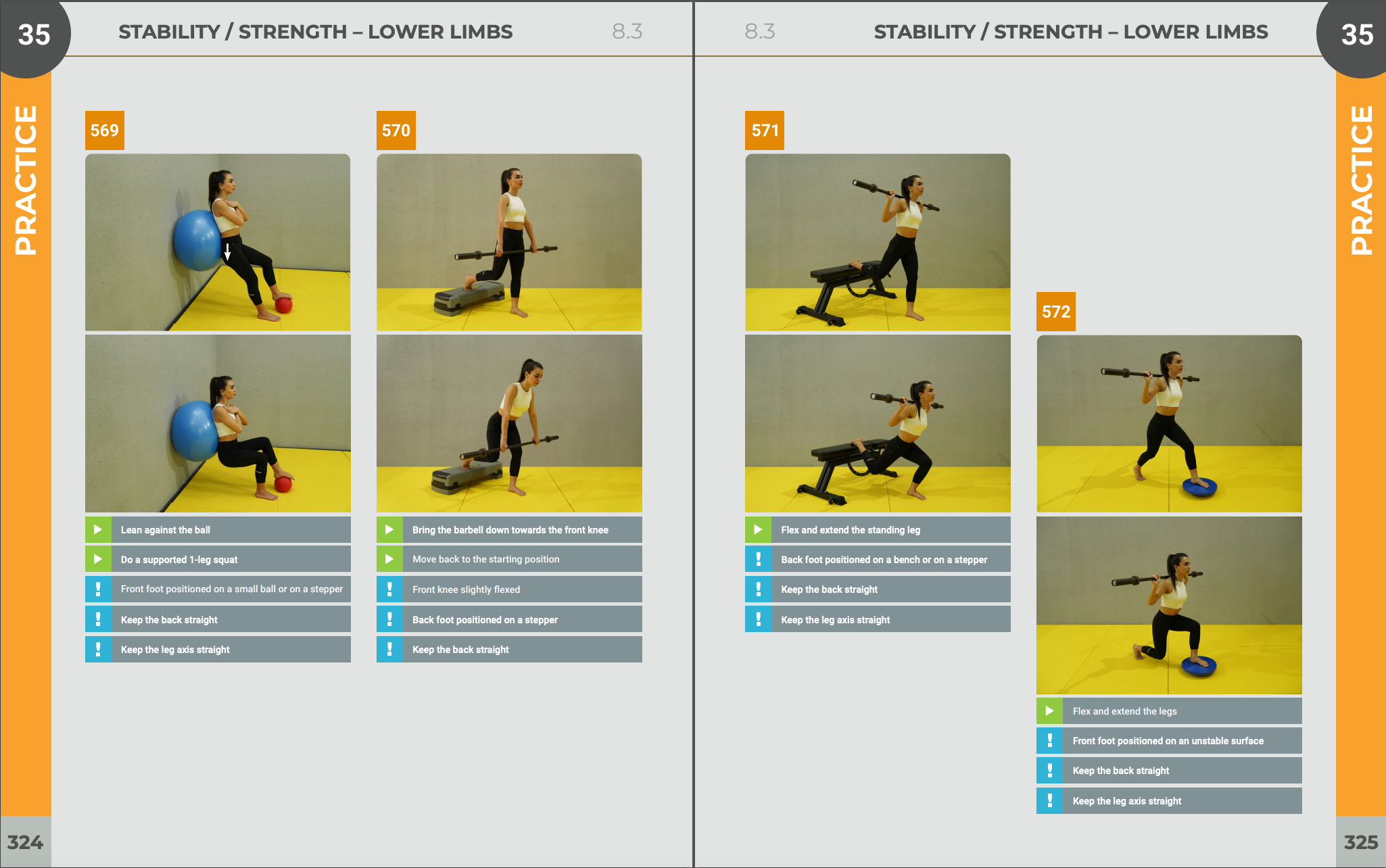 35

STABILITY / STRENGTH – LOWER LIMBS

8.3

PRACTICE

569

Lean against the ball

Do a supported 1-leg squat

! Front foot positioned on a small ball or on a stepper

! Keep the back straight

! Keep the leg axis straight

570

Bring the barbell down towards the front knee

Move back to the starting position

! Front knee slightly flexed

! Back foot positioned on a stepper

! Keep the back straight

324

8.3

STABILITY / STRENGTH – LOWER LIMBS

35

PRACTICE

571

Flex and extend the standing leg

! Back foot positioned on a bench or on a stepper

! Keep the back straight

! Keep the leg axis straight

572

Flex and extend the legs

! Front foot positioned on an unstable surface

! Keep the back straight

! Keep the leg axis straight

325